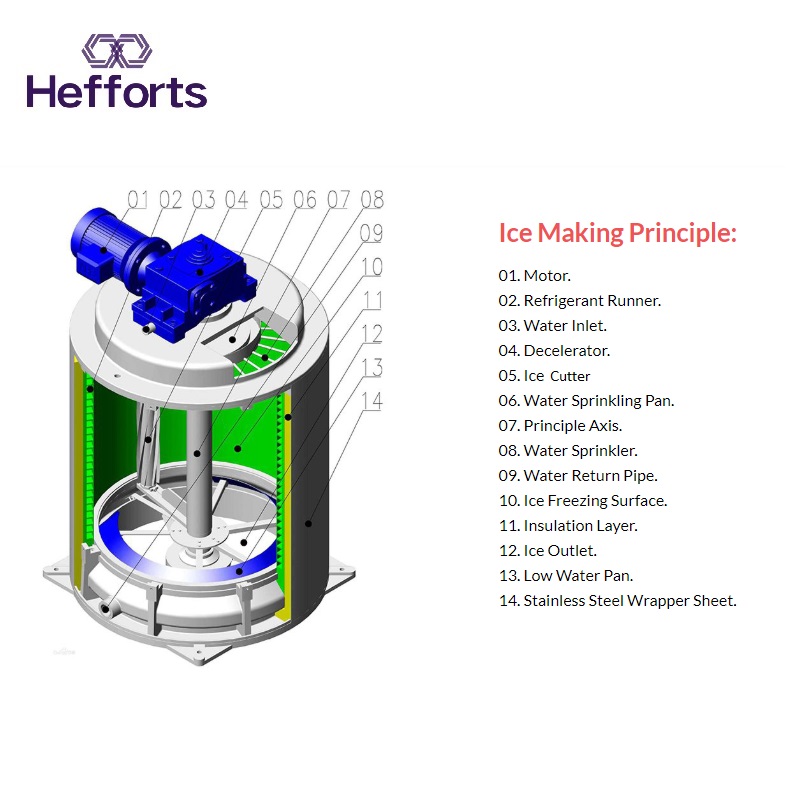 Hefforts

01 02 03 04 05 06 07 08 09 10 11 12 13 14

Ice Making Principle:

01. Motor.
02. Refrigerant Runner.
03. Water Inlet.
04. Decelerator.
05. Ice Cutter
06. Water Sprinkling Pan.
07. Principle Axis.
08. Water Sprinkler.
09. Water Return Pipe.
10. Ice Freezing Surface.
11. Insulation Layer.
12. Ice Outlet.
13. Low Water Pan.
14. Stainless Steel Wrapper Sheet.