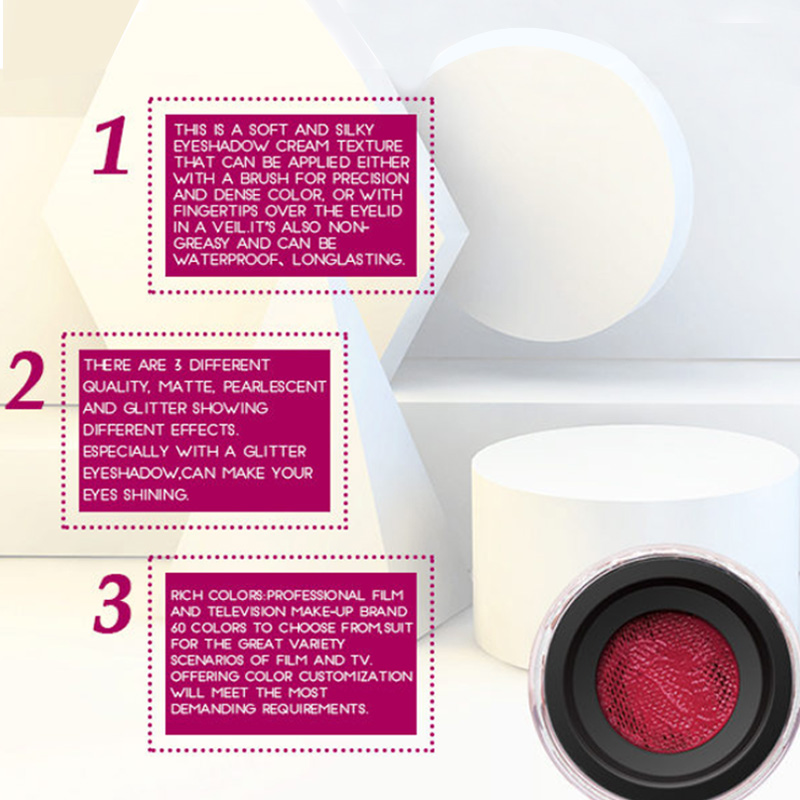 1

THIS IS A SOFT AND SILKY EYESHADOW CREAM TEXTURE THAT CAN BE APPLIED EITHER WITH A BRUSH FOR PRECISION AND DENSE COLOR, OR WITH FINGERTIPS OVER THE EYELID IN A VEIL.IT'S ALSO NON-GREASY AND CAN BE WATERPROOF、LONGLASTING.

2

THERE ARE 3 DIFFERENT QUALITY, MATTE, PEARLESCENT AND GLITTER SHOWING DIFFERENT EFFECTS. ESPECIALLY WITH A GLITTER EYESHADOW,CAN MAKE YOUR EYES SHINING.

3

RICH COLORS:PROFESSIONAL FILM AND TELEVISION MAKE-UP BRAND 60 COLORS TO CHOOSE FROM,SUIT FOR THE GREAT VARIETY SCENARIOS OF FILM AND TV. OFFERING COLOR CUSTOMIZATION WILL MEET THE MOST DEMANDING REQUIREMENTS.